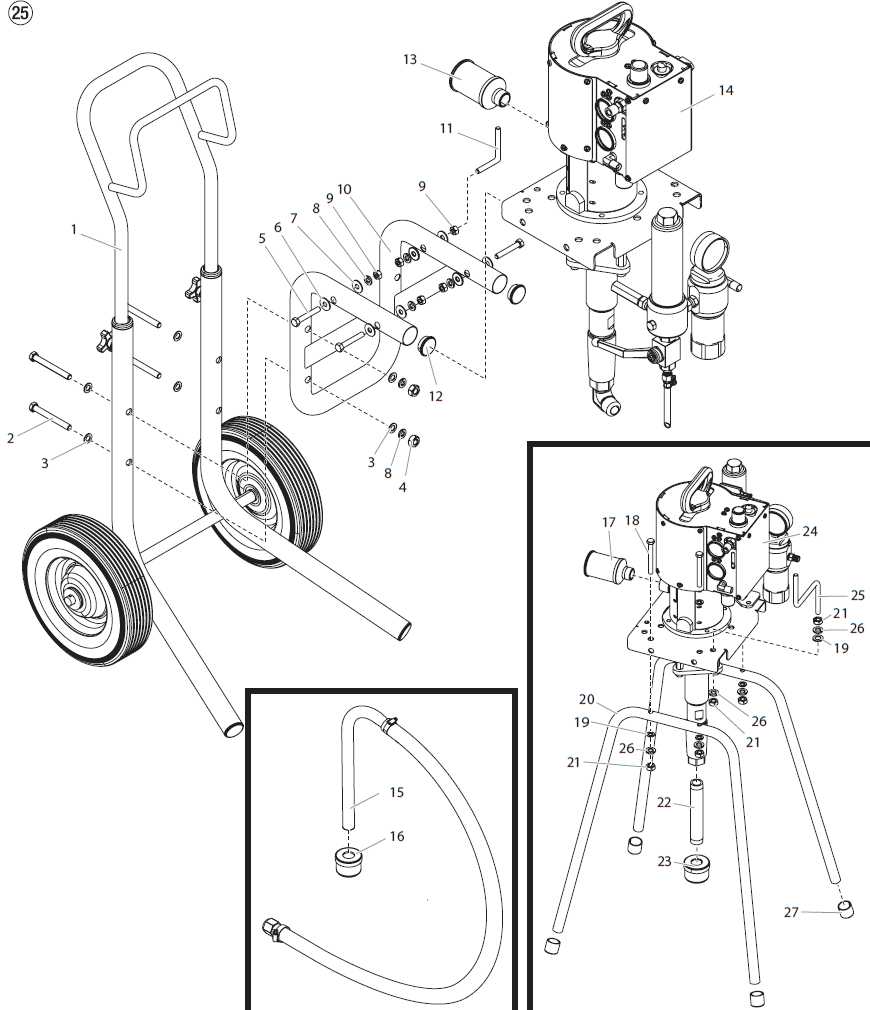 25

13
14
11
1
10
9
9
8
7
6
5
12
2
3
3
8
4
17
18
24
25
21
26
19
20
19
26
21
26
21
22
23
27
15
16